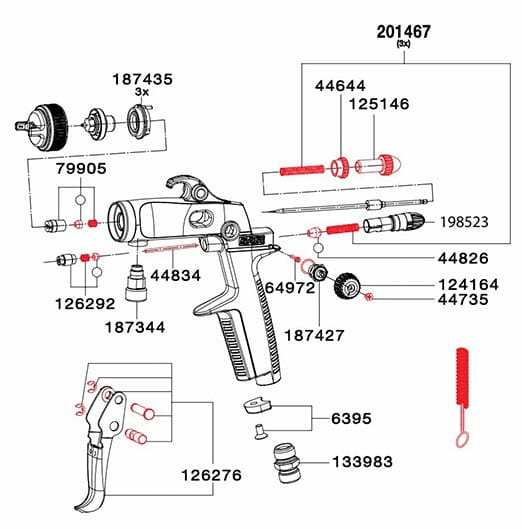 201467
(3x)

187435
3x

44644

125146

79905

198523

44826

44834

64972

124164

44735

126292

187344

187427

6395

133983

126276