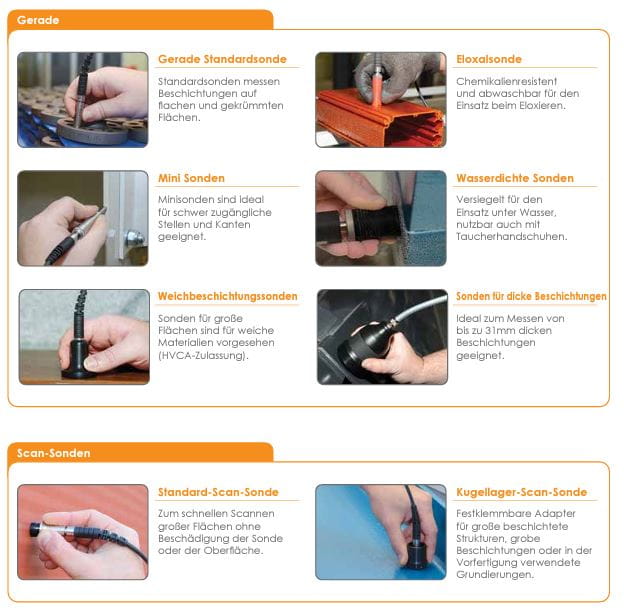 Gerade

Gerade Standardsonde

Standardsonden messen Beschichtungen auf flachen und gekrümmten Flächen.

Eloxalsonde

Chemikalienresistent und abwaschbar für den Einsatz beim Eloxieren.

Mini Sonden

Minisonden sind ideal für schwer zugängliche Stellen und Kanten geeignet.

Wasserdichte Sonden

Versiegelt für den Einsatz unter Wasser, nutzbar auch mit Taucherhandschuhen.

Weichbeschichtungssonden

Sonden für große Flächen sind für weiche Materialien vorgesehen (HVCA-Zulassung).

Sonden für dicke Beschichtungen

Ideal zum Messen von bis zu 31mm dicken Beschichtungen geeignet.

Scan-Sonden

Standard-Scan-Sonde

Zum schnellen Scannen großer Flächen ohne Beschädigung der Sonde oder der Oberfläche.

Kugellager-Scan-Sonde

Festklemmbare Adapter für große beschichtete Strukturen, grobe Beschichtungen oder in der Vorfertigung verwendete Grundierungen.