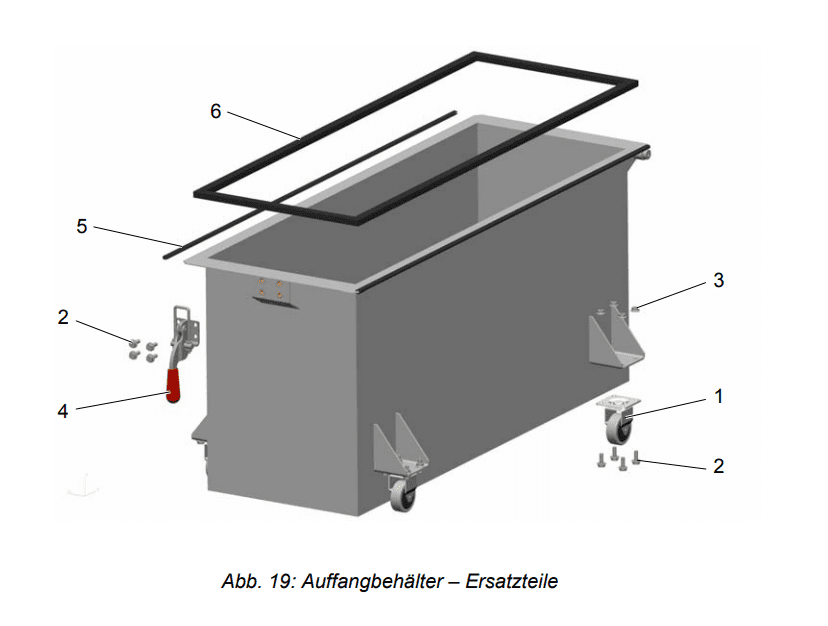 6
5
3
2
4
1
2

Abb. 19: Auffangbehälter – Ersatzteile