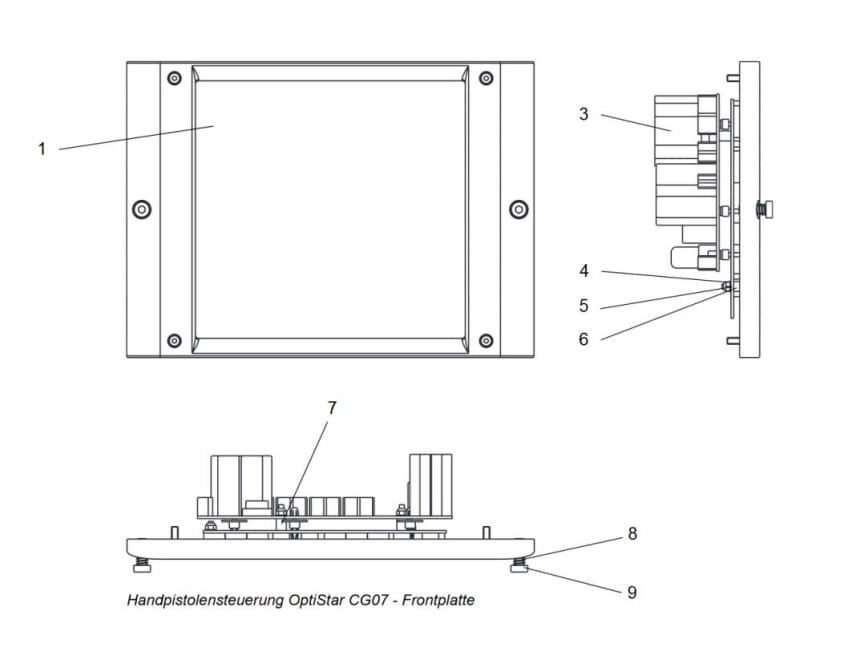 1

3

4

5

6

7

8

9

Handpistolensteuerung OptiStar CG07 - Frontplatte