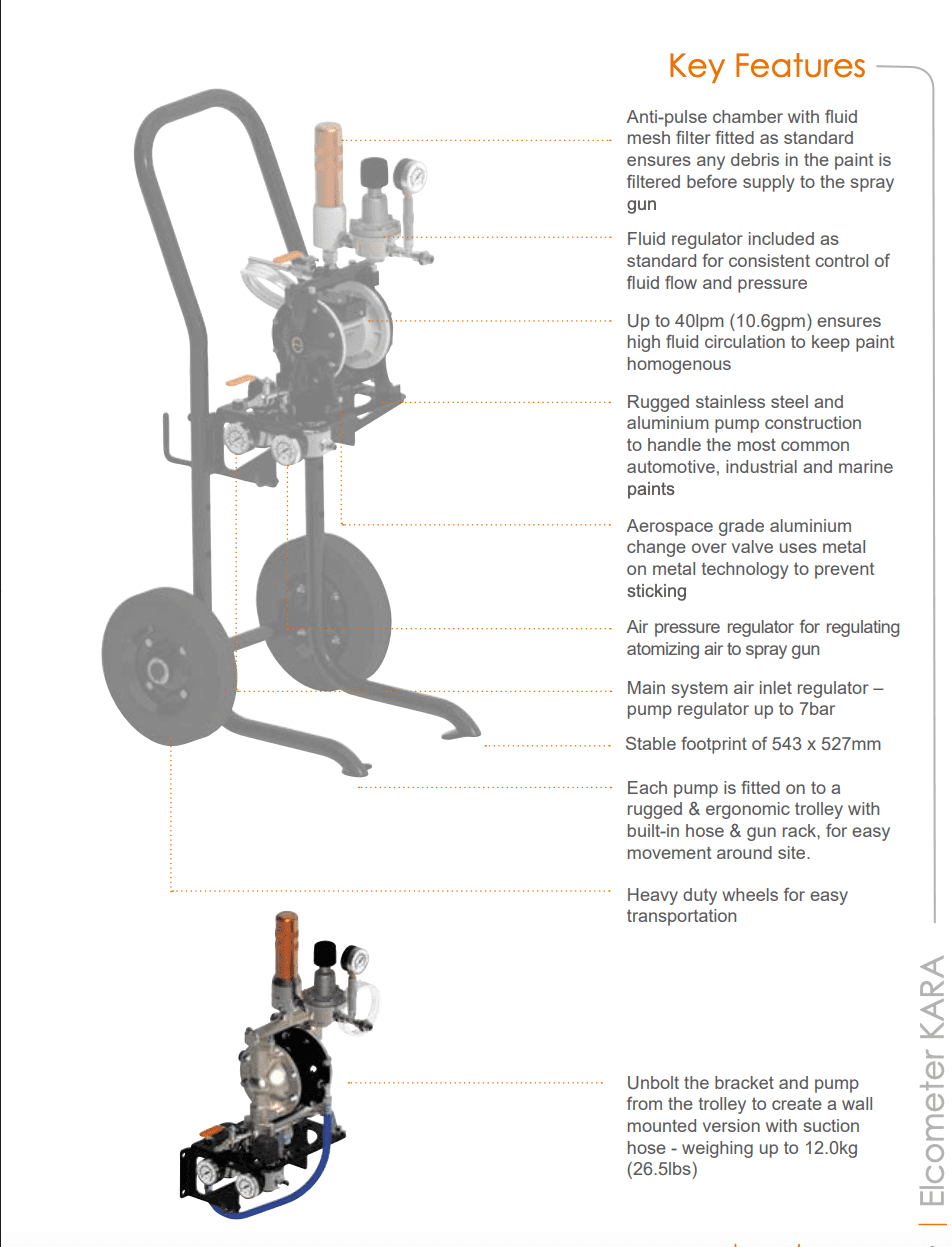 Key Features

Anti-pulse chamber with fluid mesh filter fitted as standard ensures any debris in the paint is filtered before supply to the spray gun

Fluid regulator included as standard for consistent control of fluid flow and pressure

Up to 40lpm (10.6gpm) ensures high fluid circulation to keep paint homogenous

Rugged stainless steel and aluminium pump construction to handle the most common automotive, industrial and marine paints

Aerospace grade aluminium change over valve uses metal on metal technology to prevent sticking

Air pressure regulator for regulating atomizing air to spray gun

Main system air inlet regulator – pump regulator up to 7bar

Stable footprint of 543 x 527mm

Each pump is fitted on to a rugged & ergonomic trolley with built-in hose & gun rack, for easy movement around site.

Heavy duty wheels for easy transportation

Unbolt the bracket and pump from the trolley to create a wall mounted version with suction hose - weighing up to 12.0kg (26.5lbs)

Elcometer KARA