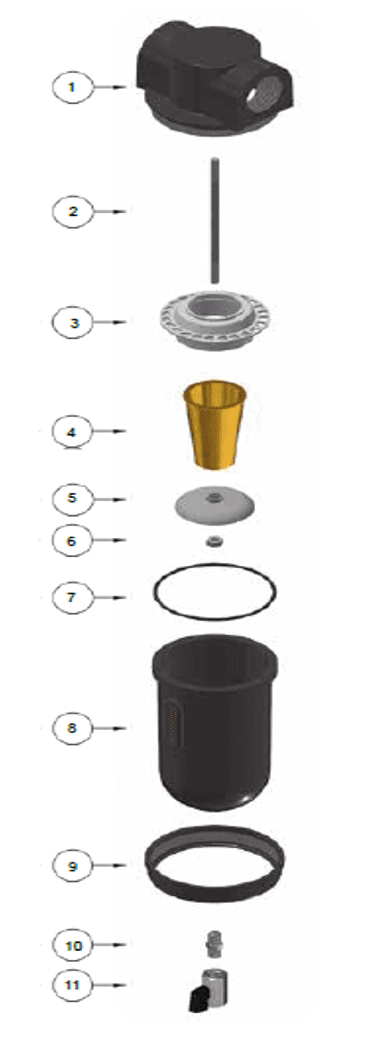 1
2
3
4
5
6
7
8
9
10
11